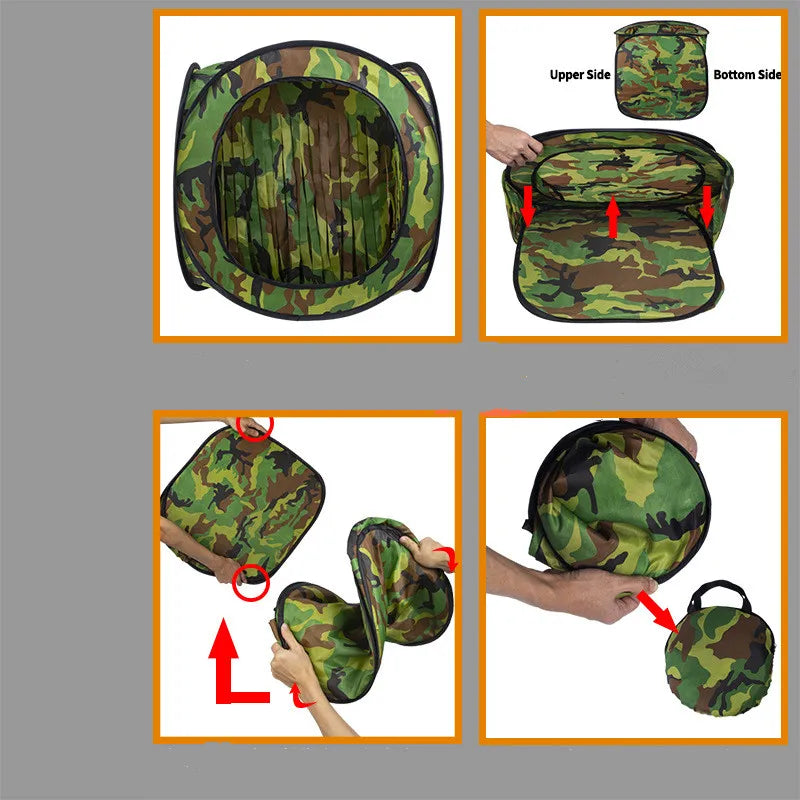 Upper Side
Bottom Side